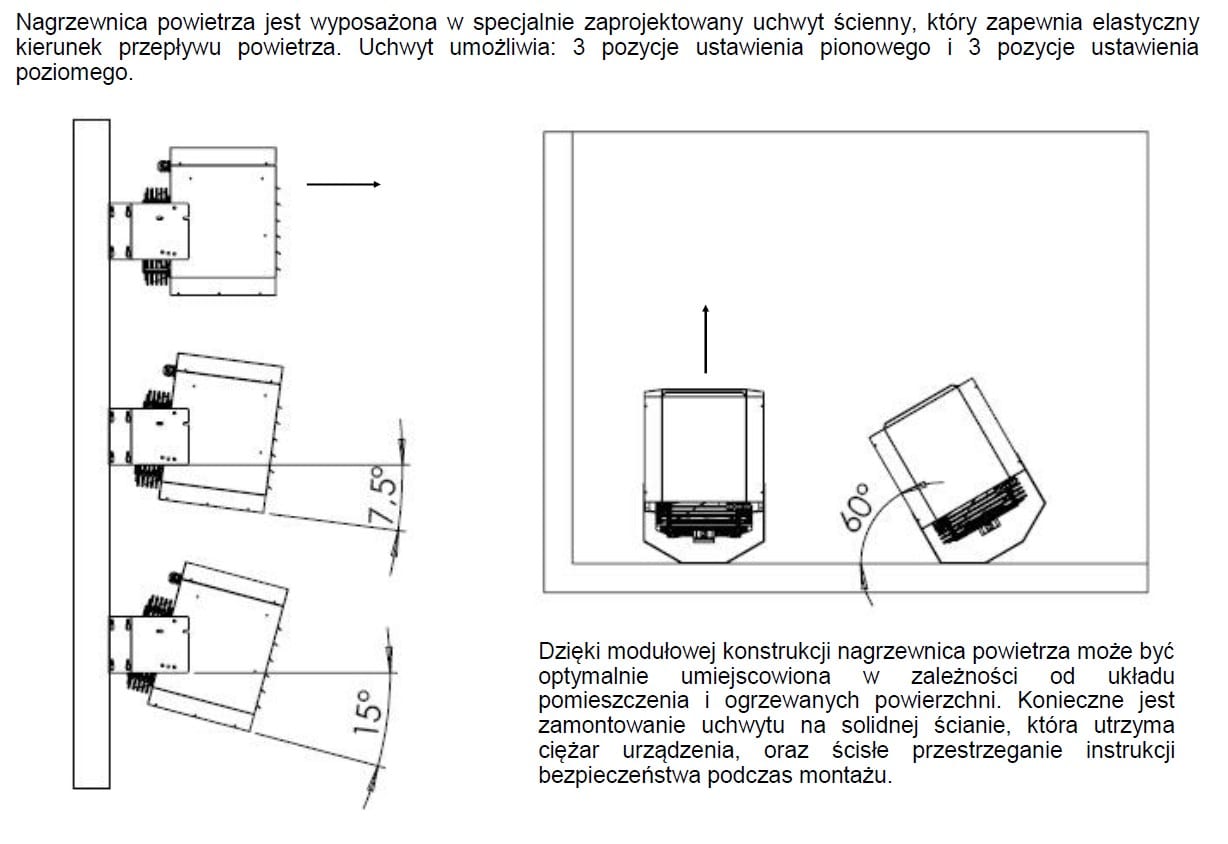 Nagrzewnica powietrza jest wyposażona w specjalnie zaprojektowany uchwyt ścienny, który zapewnia elastyczny kierunek przepływu powietrza. Uchwyt umożliwia: 3 pozycje ustawienia pionowego i 3 pozycje ustawienia poziomego.

7,5°

15°

60°

Dzięki modułowej konstrukcji nagrzewnica powietrza może być optymalnie umiejscowiona w zależności od układu pomieszczenia i ogrzewanych powierzchni. Konieczne jest zamontowanie uchwytu na solidnej ścianie, która utrzyma ciężar urządzenia, oraz ścisłe przestrzeganie instrukcji bezpieczeństwa podczas montażu.